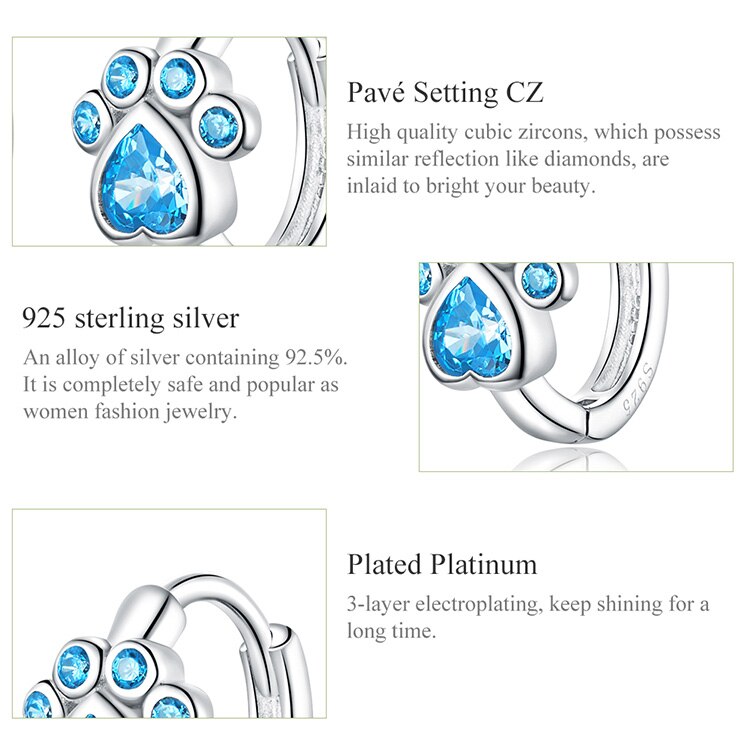 Pavé Setting CZ

High quality cubic zircons, which possess similar reflection like diamonds, are inlaid to bright your beauty.

925 sterling silver

An alloy of silver containing 92.5%. It is completely safe and popular as women fashion jewelry.

S925

Plated Platinum

3-layer electroplating, keep shining for a long time.