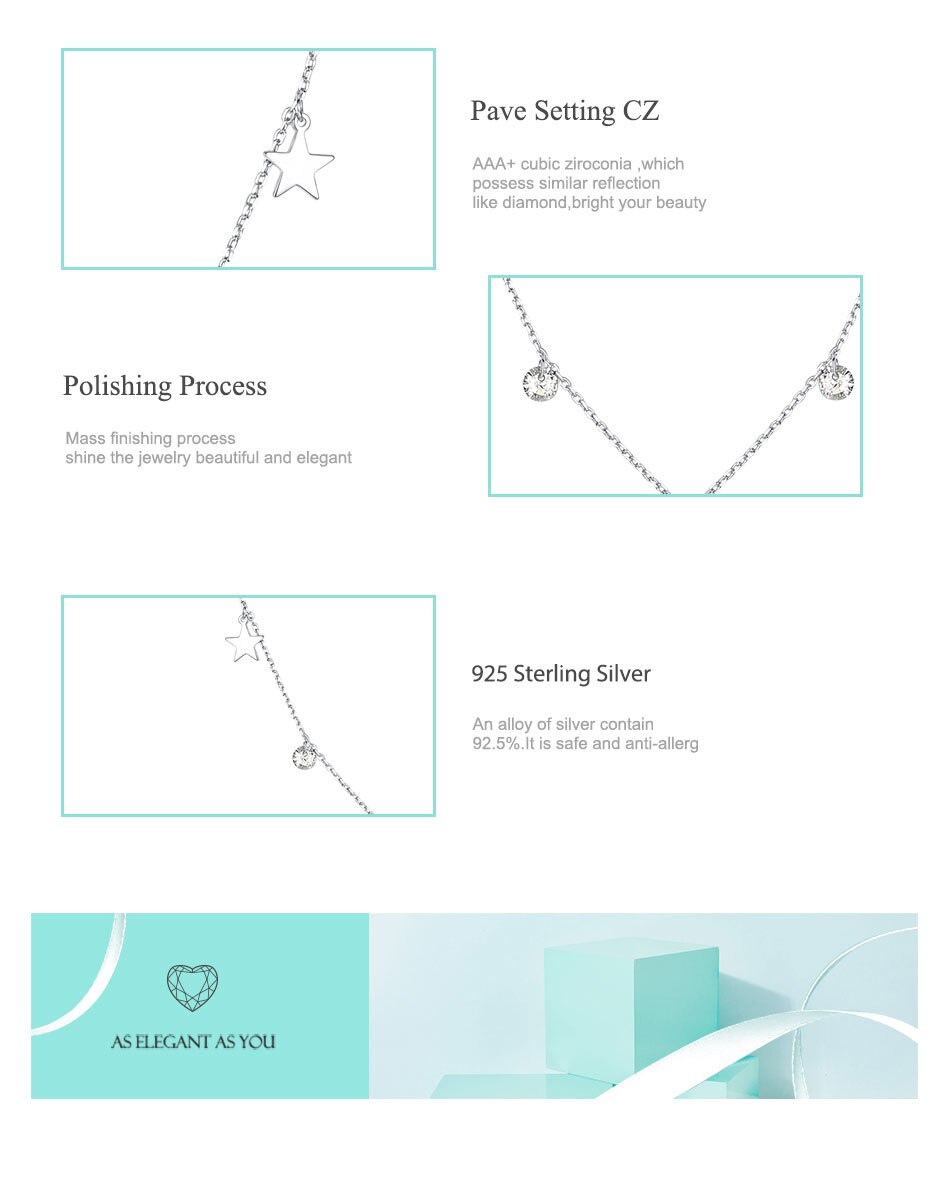 Pave Setting CZ

AAA+ cubic ziroconia ,which possess similar reflection like diamond,bright your beauty

Polishing Process

Mass finishing process shine the jewelry beautiful and elegant

925 Sterling Silver

An alloy of silver contain 92.5%.It is safe and anti-allerg

AS ELEGANT AS YOU